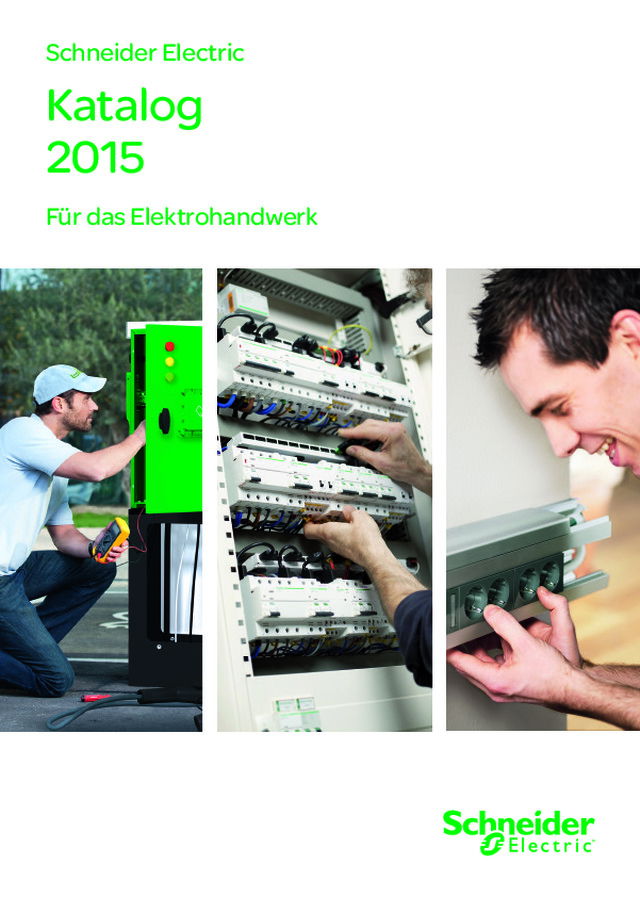 Schneider Electric

Katalog 2015

Für das Elektrohandwerk

Schneider Electric