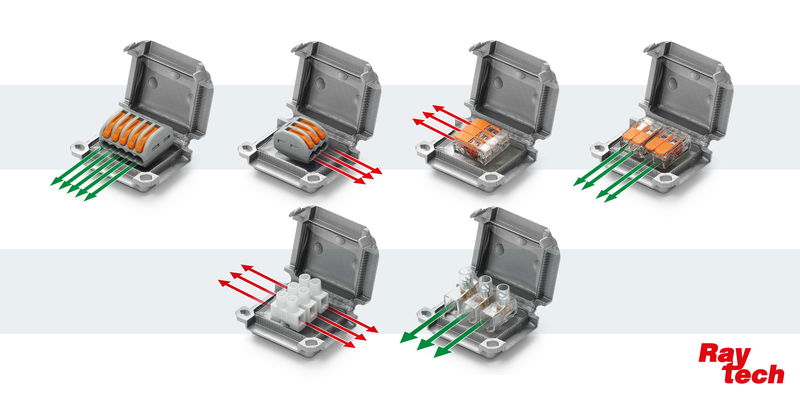 Ray tech