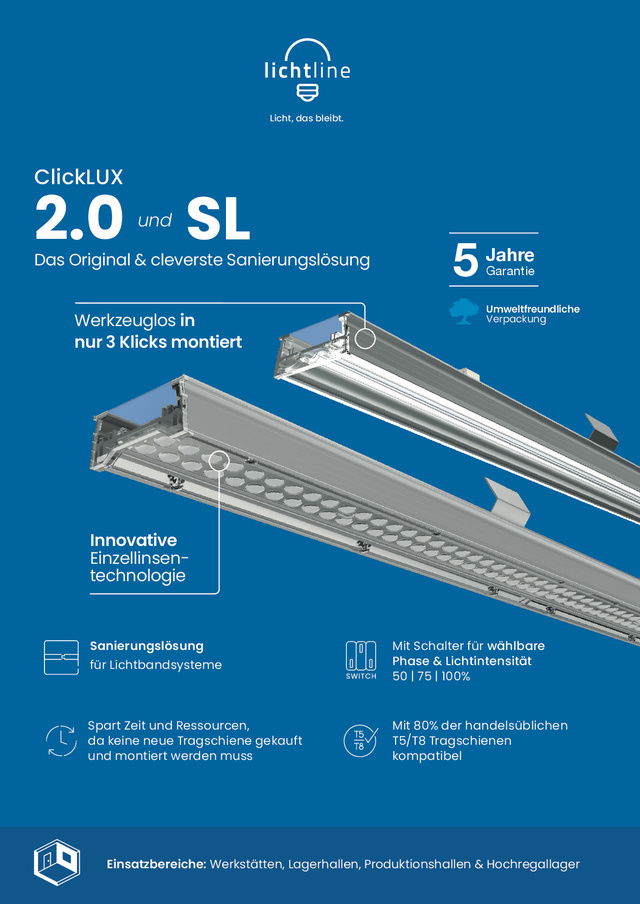 lichtline

Licht, das bleibt.

ClickLUX
2.0 und SL
Das Original & cleverste Sanierungslösung

5 Jahre
Garantie

Umweltfreundliche
Verpackung

Werkzeuglos in nur 3 Klicks montiert

Innovative Einzellinsentechnologie

Sanierungslösung
für Lichtbandsysteme

SWITCH

Mit Schalter für wählbare Phase & Lichtintensität
50 | 75 | 100%

Spart Zeit und Ressourcen, da keine neue Tragschiene gekauft und montiert werden muss

T5
T8

Mit 80% der handelsüblichen T5/T8 Tragschienen kompatibel

Einsatzbereiche: Werkstätten, Lagerhallen, Produktionshallen & Hochregallager