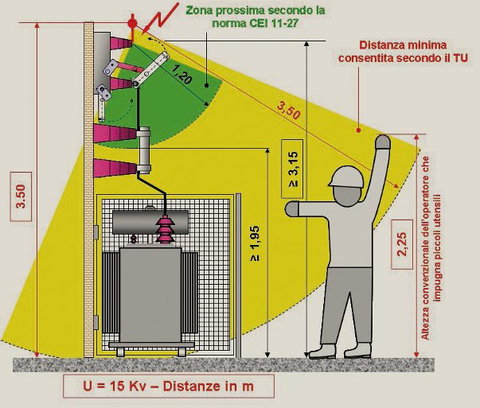 Zona prossima secondo la norma CEI 11-27

Distanza minima consentita secondo il TU

1,20

3,50

3.50

≥ 3,15

≥ 1,95

2,25

Altezza convenzionale dell'operatore che impugna piccoli utensili

U = 15 Kv – Distanze in m