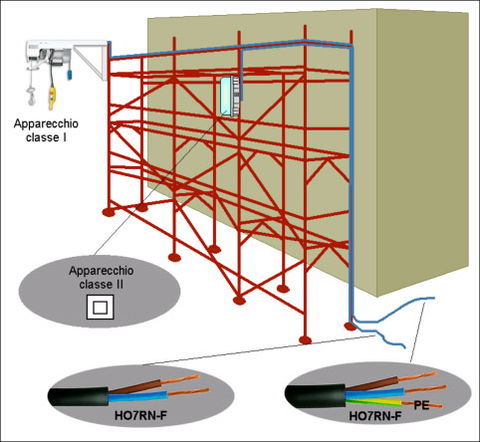 Apparecchio classe I

Apparecchio classe II

HO7RN-F

PE

HO7RN-F