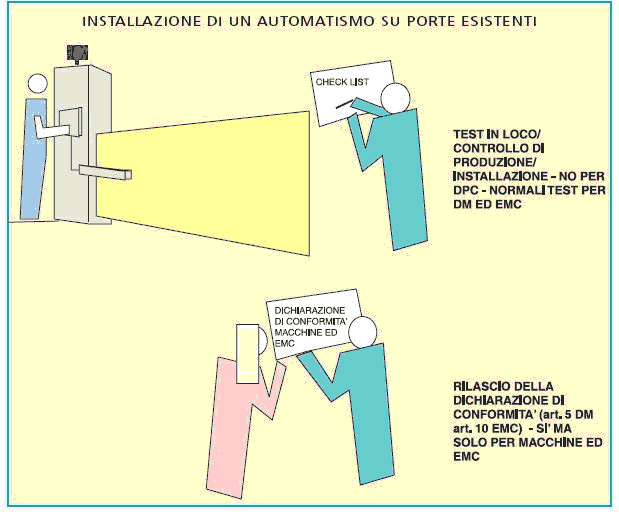 INSTALLAZIONE DI UN AUTOMATISMO SU PORTE ESISTENTI

CHECK LIST

TEST IN LOCO/ CONTROLLO DI PRODUZIONE/ INSTALLAZIONE - NO PER DPC - NORMALI TEST PER DM ED EMC

DICHIARAZIONE DI CONFORMITA' MACCHINE ED EMC

RILASCIO DELLA DICHIARAZIONE DI CONFORMITA' (art. 5 DM art. 10 EMC) - SI' MA SOLO PER MACCHINE ED EMC