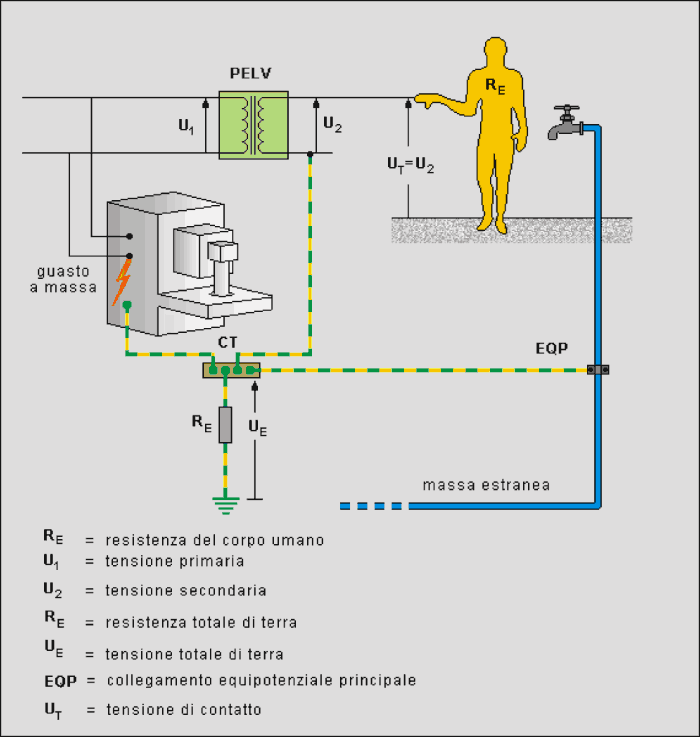 PELV

$U_1$

$U_2$

$R_E$

$U_T=U_2$

guasto a massa

CT

EQP

$R_E$

$U_E$

massa estranea

$R_E$ = resistenza del corpo umano
$U_1$ = tensione primaria
$U_2$ = tensione secondaria
$R_E$ = resistenza totale di terra
$U_E$ = tensione totale di terra
EQP = collegamento equipotenziale principale
$U_T$ = tensione di contatto