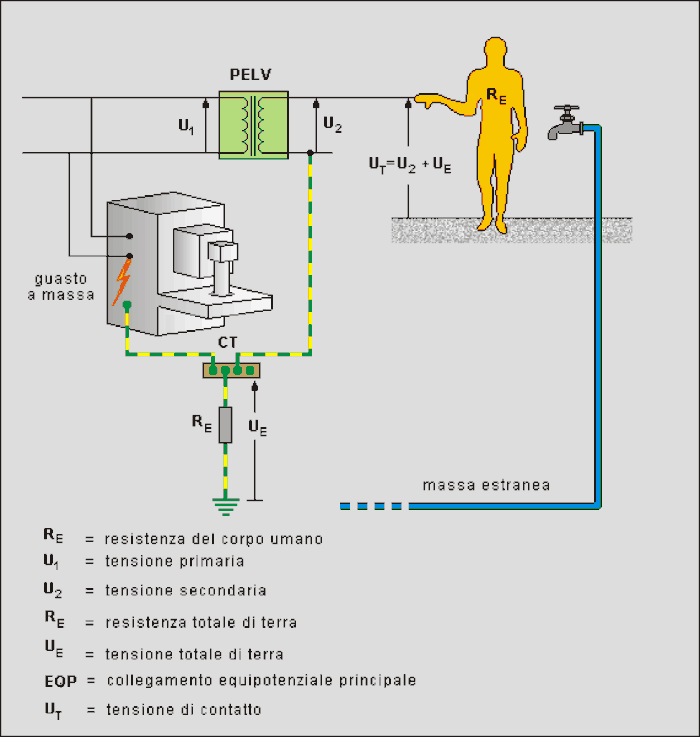 PELV

$U_1$

$U_2$

$R_E$

$U_T = U_2 + U_E$

guasto a massa

CT

$R_E$

$U_E$

massa estranea

$R_E$ = resistenza del corpo umano
$U_1$ = tensione primaria
$U_2$ = tensione secondaria
$R_E$ = resistenza totale di terra
$U_E$ = tensione totale di terra
EQP = collegamento equipotenziale principale
$U_T$ = tensione di contatto