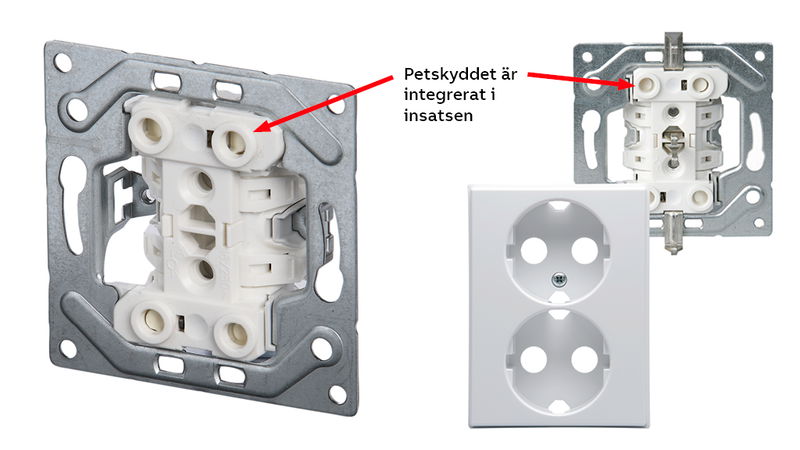 Petskyddet är integrerat i insatsen