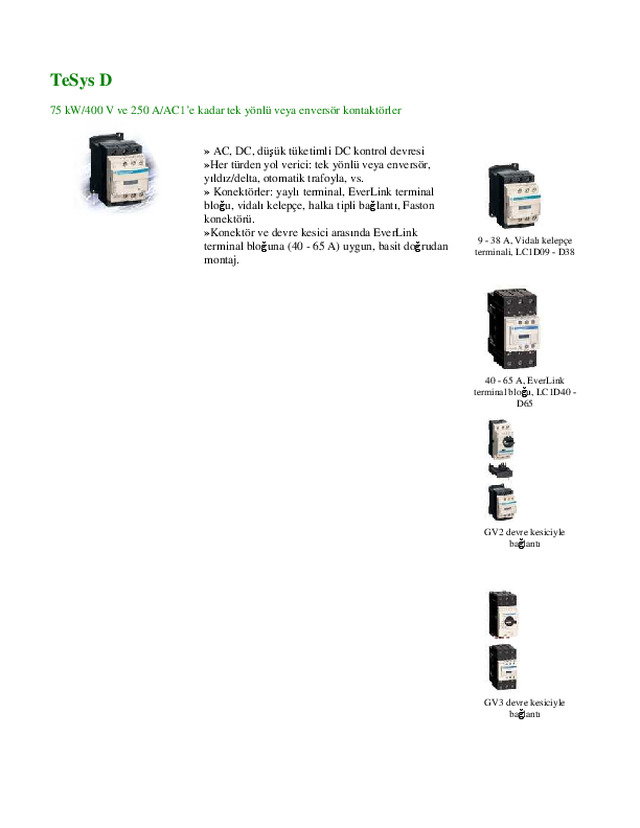 TeSys D

75 kW/400 V ve 250 A/AC1'e kadar tek yönlü veya enversör kontaktörler

» AC, DC, düşük tüketimli DC kontrol devresi
»Her türden yol verici: tek yönlü veya enversör, yıldız/delta, otomatik trafoyla, vs.
» Konektörler: yaylı terminal, EverLink terminal bloğu, vidalı kelepçe, halka tipli bağlantı, Faston konektörü.
»Konektör ve devre kesici arasında EverLink terminal bloğuna (40 - 65 A) uygun, basit doğrudan montaj.

9 - 38 A, Vidalı kelepçe terminali, LC1D09 - D38

40 - 65 A, EverLink terminal bloğu, LC1D40 - D65

GV2 devre kesiciyle bağlantı

GV3 devre kesiciyle bağlantı