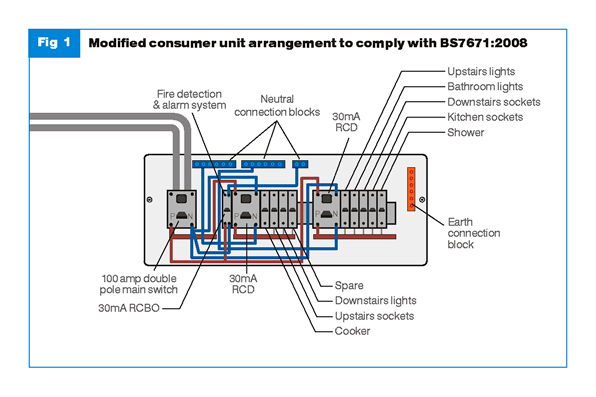 Fig 1 Modified consumer unit arrangement to comply with BS7671:2008

Fire detection & alarm system

Neutral connection blocks

30mA RCD

Upstairs lights

Bathroom lights

Downstairs sockets

Kitchen sockets

Shower

P N

P N

P N

Earth connection block

100 amp double pole main switch

30mA RCBO

30mA RCD

Spare

Downstairs lights

Upstairs sockets

Cooker