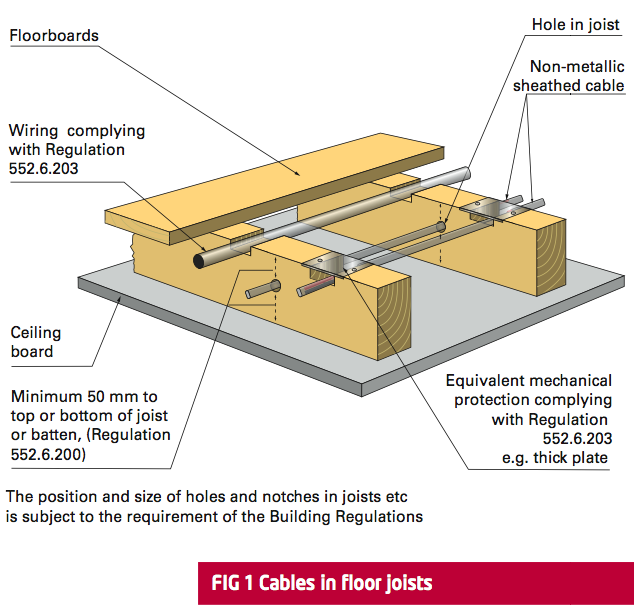 Floorboards

Hole in joist

Non-metallic sheathed cable

Wiring complying with Regulation 552.6.203

Ceiling board

Minimum 50 mm to top or bottom of joist or batten, (Regulation 552.6.200)

Equivalent mechanical protection complying with Regulation 552.6.203 e.g. thick plate

The position and size of holes and notches in joists etc is subject to the requirement of the Building Regulations

FIG 1 Cables in floor joists